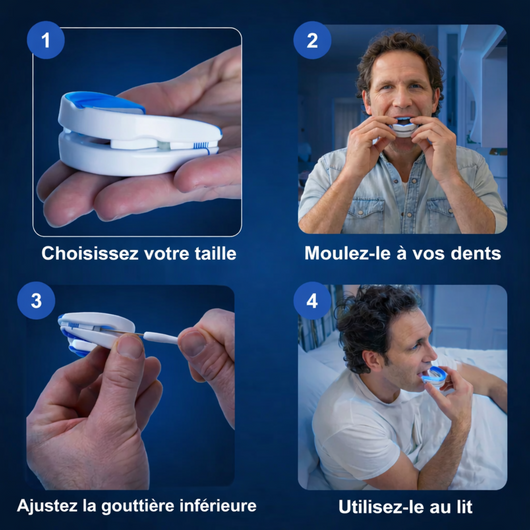 1

Choisissez votre taille

2

Moulez-le à vos dents

3

Ajustez la gouttière inférieure

4

Utilisez-le au lit